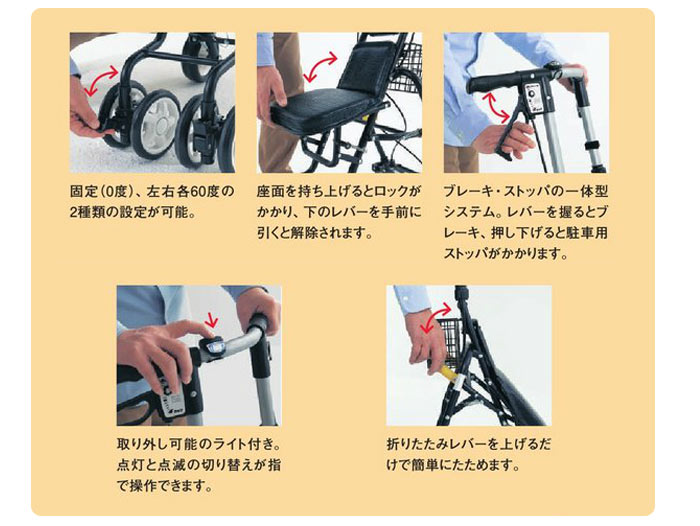 固定（0度）、左右各60度の2種類の設定が可能。

座面を持ち上げるとロックがかかり、下のレバーを手前に引くと解除されます。

ブレーキ・ストッパの一体型システム。レバーを握るとブレーキ、押し下げると駐車用ストッパがかかります。

取り外し可能のライト付き。点灯と点滅の切り替えが指で操作できます。

折りたたみレバーを上げるだけで簡単にたためます。