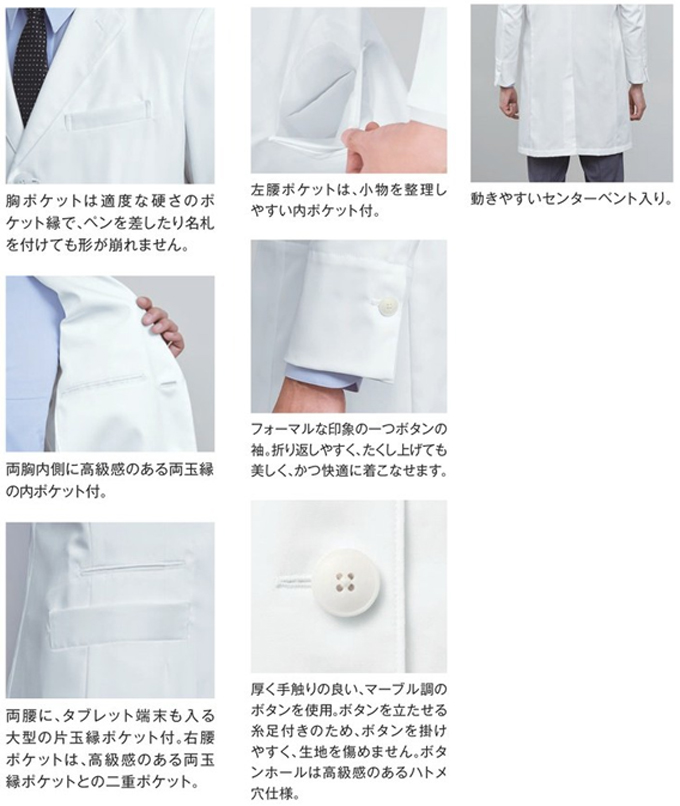 胸ポケットは適度な硬さのポケット縁で、ペンを差したり名札を付けても形が崩れません。

両胸内側に高級感のある両玉縁の内ポケット付。

両腰に、タブレット端末も入る大型の片玉縁ポケット付。右腰ポケットは、高級感のある両玉縁ポケットとの二重ポケット。

左腰ポケットは、小物を整理しやすい内ポケット付。

フォーマルな印象の一つボタンの袖。折り返しやすく、たくし上げても美しく、かつ快適に着こなせます。

厚く手触りの良い、マーブル調のボタンを使用。ボタンを立たせる糸足付きのため、ボタンを掛けやすく、生地を傷めません。ボタンホールは高級感のあるハトメ穴仕様。

動きやすいセンターベント入り。