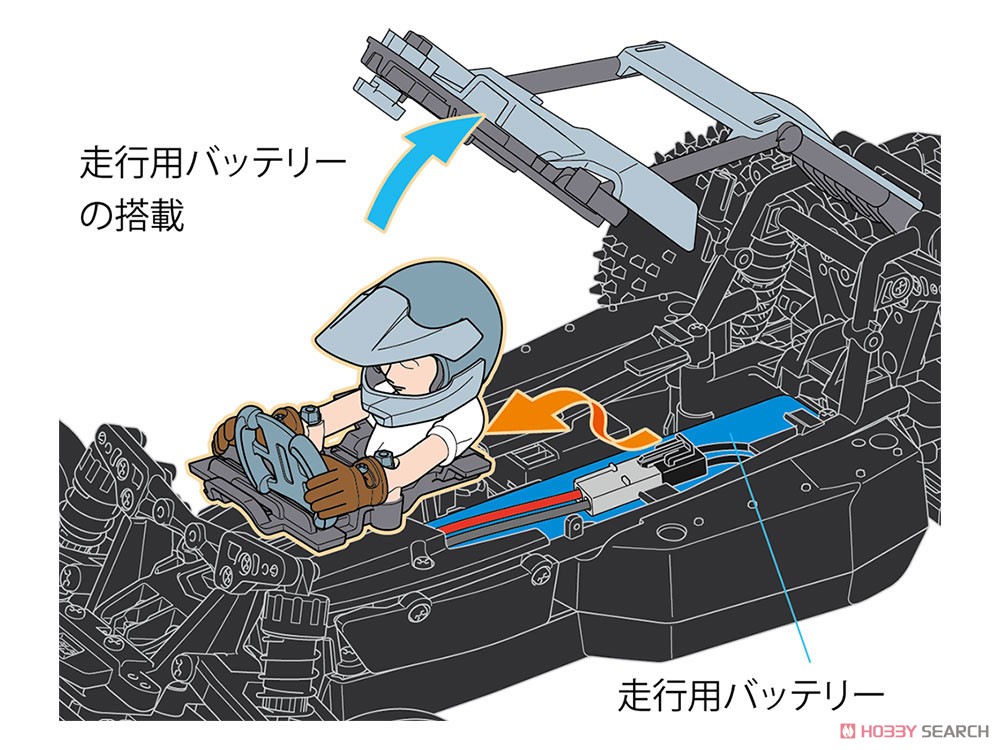 走行用バッテリーの搭載

走行用バッテリー

HOBBY SEARCH