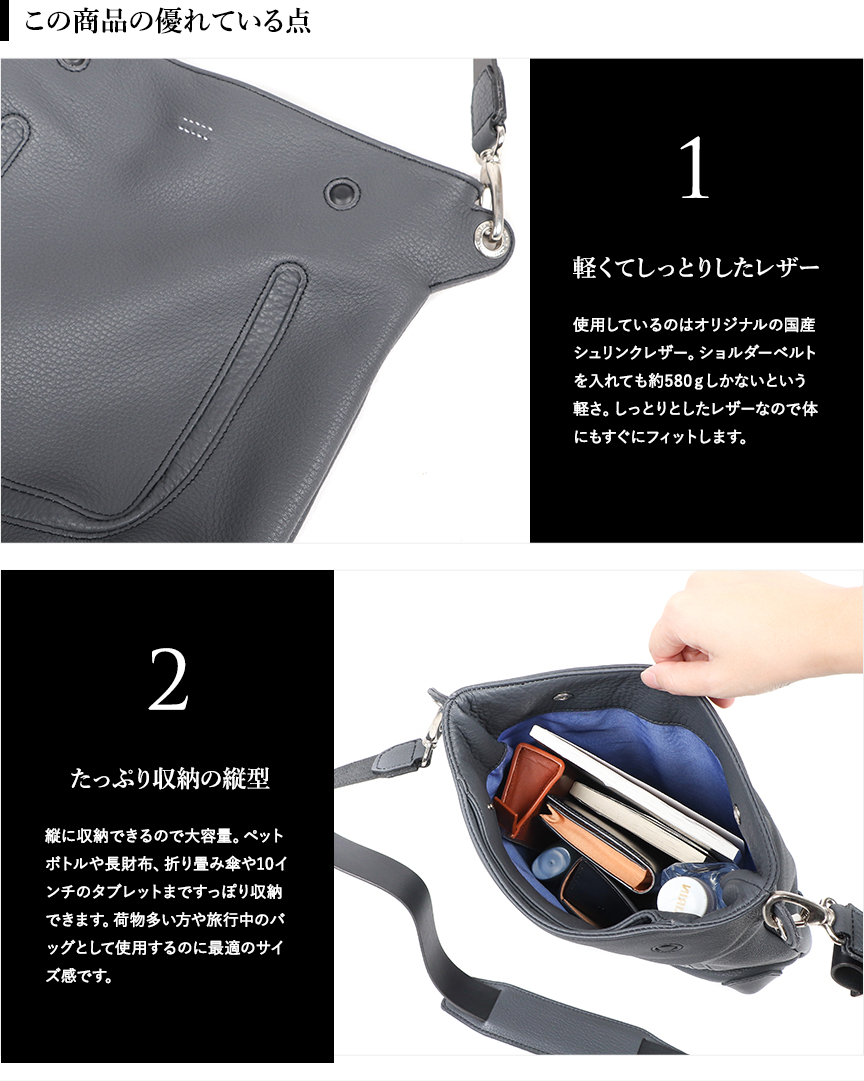 この商品の優れている点

1

軽くてしっとりしたレザー

使用しているのはオリジナルの国産シュリンクレザー。ショルダーベルトを入れても約580gしかないという軽さ。しっとりとしたレザーなので体にもすぐにフィットします。

2

たっぷり収納の縦型

縦に収納できるので大容量。ペットボトルや長財布、折り畳み傘や10インチのタブレットまですっぽり収納できます。荷物多い方や旅行中のバッグとして使用するのに最適のサイズ感です。