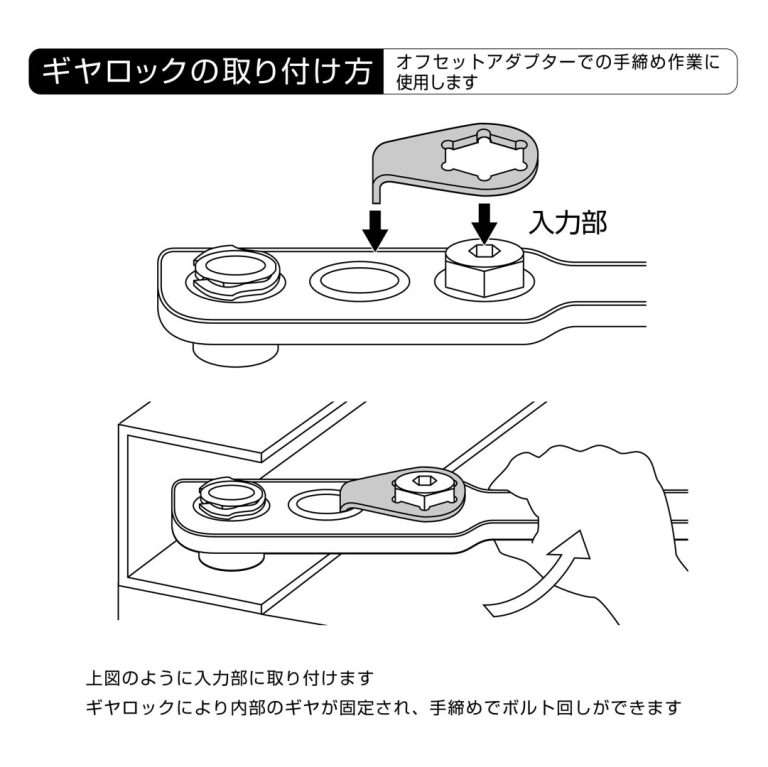 ギヤロックの取り付け方

オフセットアダプターでの手締め作業に使用します

入力部

上図のように入力部に取り付けます
ギヤロックにより内部のギヤが固定され、手締めでボルト回しができます