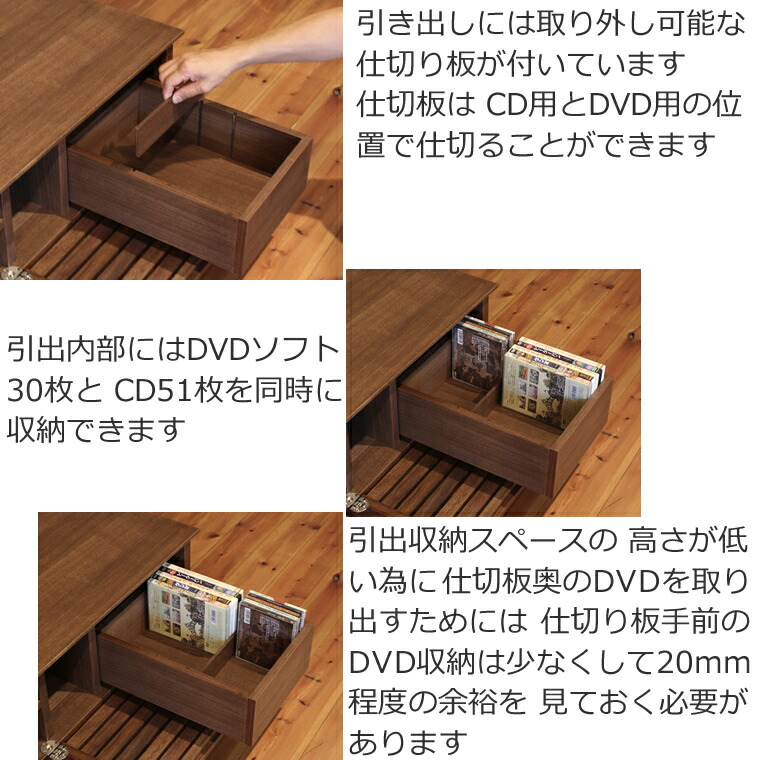 引き出しには取り外し可能な仕切り板が付いています
仕切板は CD用とDVD用の位置で仕切ることができます

引出内部にはDVDソフト30枚と CD51枚を同時に収納できます

引出収納スペースの 高さが低い為に仕切板奥のDVDを取り出すためには 仕切り板手前のDVD収納は少なくして20mm程度の余裕を 見ておく必要があります