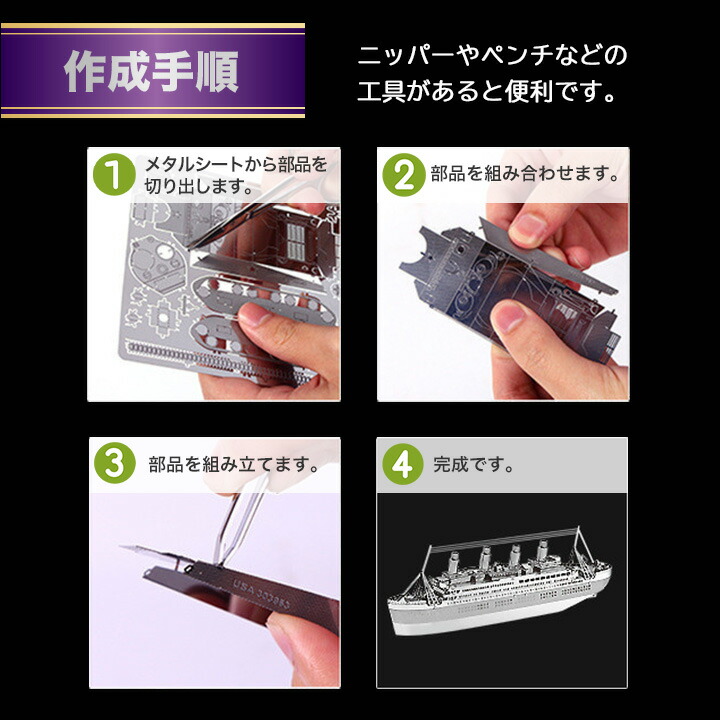 作成手順

ニッパーやペンチなどの工具があると便利です。

1 メタルシートから部品を切り出します。

2 部品を組み合わせます。

3 部品を組み立てます。

USA 303853

4 完成です。