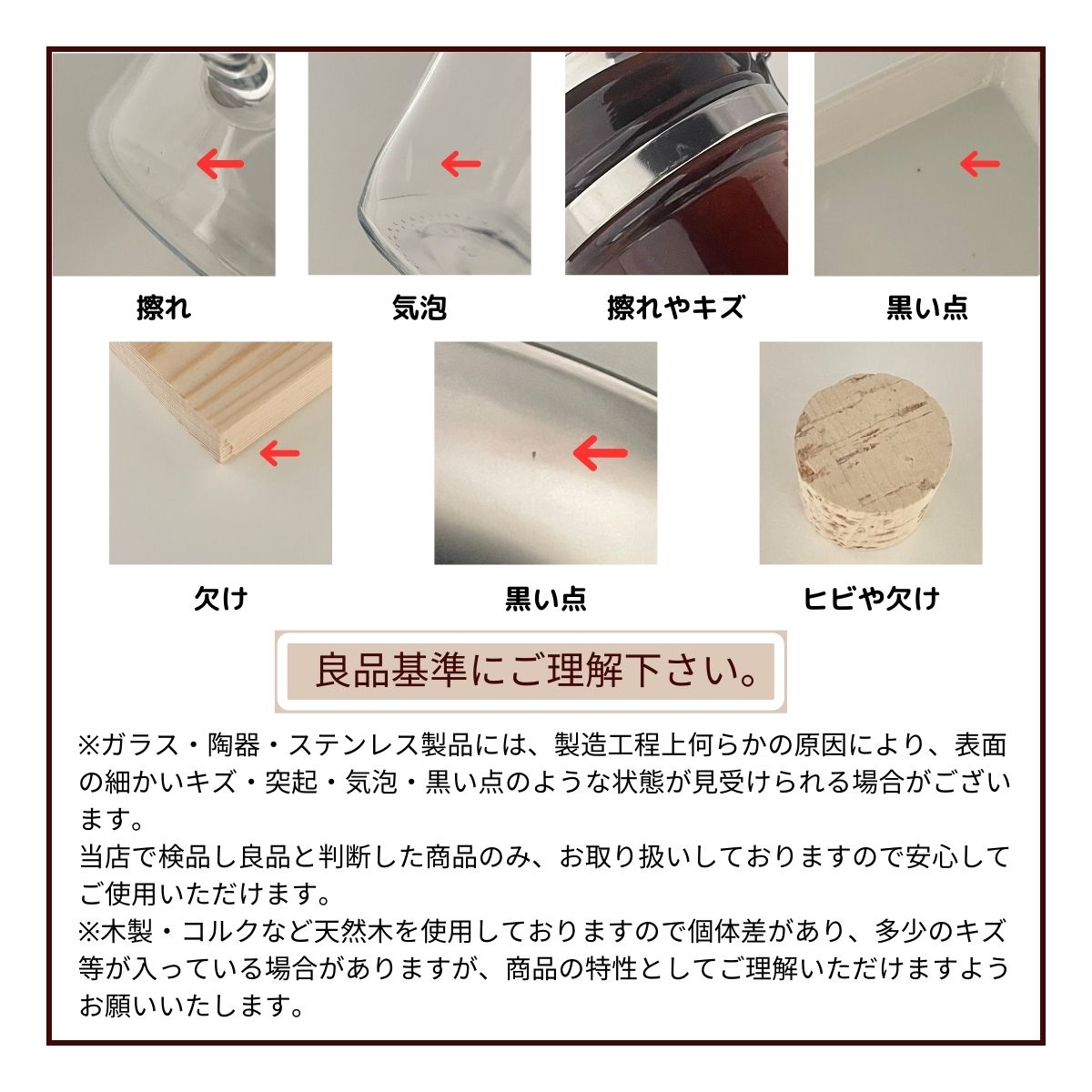 擦れ

気泡

擦れやキズ

黒い点

欠け

黒い点

ヒビや欠け

良品基準にご理解下さい。

※ガラス・陶器・ステンレス製品には、製造工程上何らかの原因により、表面の細かいキズ・突起・気泡・黒い点のような状態が見受けられる場合がございます。
当店で検品し良品と判断した商品のみ、お取り扱いしておりますので安心してご使用いただけます。
※木製・コルクなど天然木を使用しておりますので個体差があり、多少のキズ等が入っている場合がありますが、商品の特性としてご理解いただけますようお願いいたします。