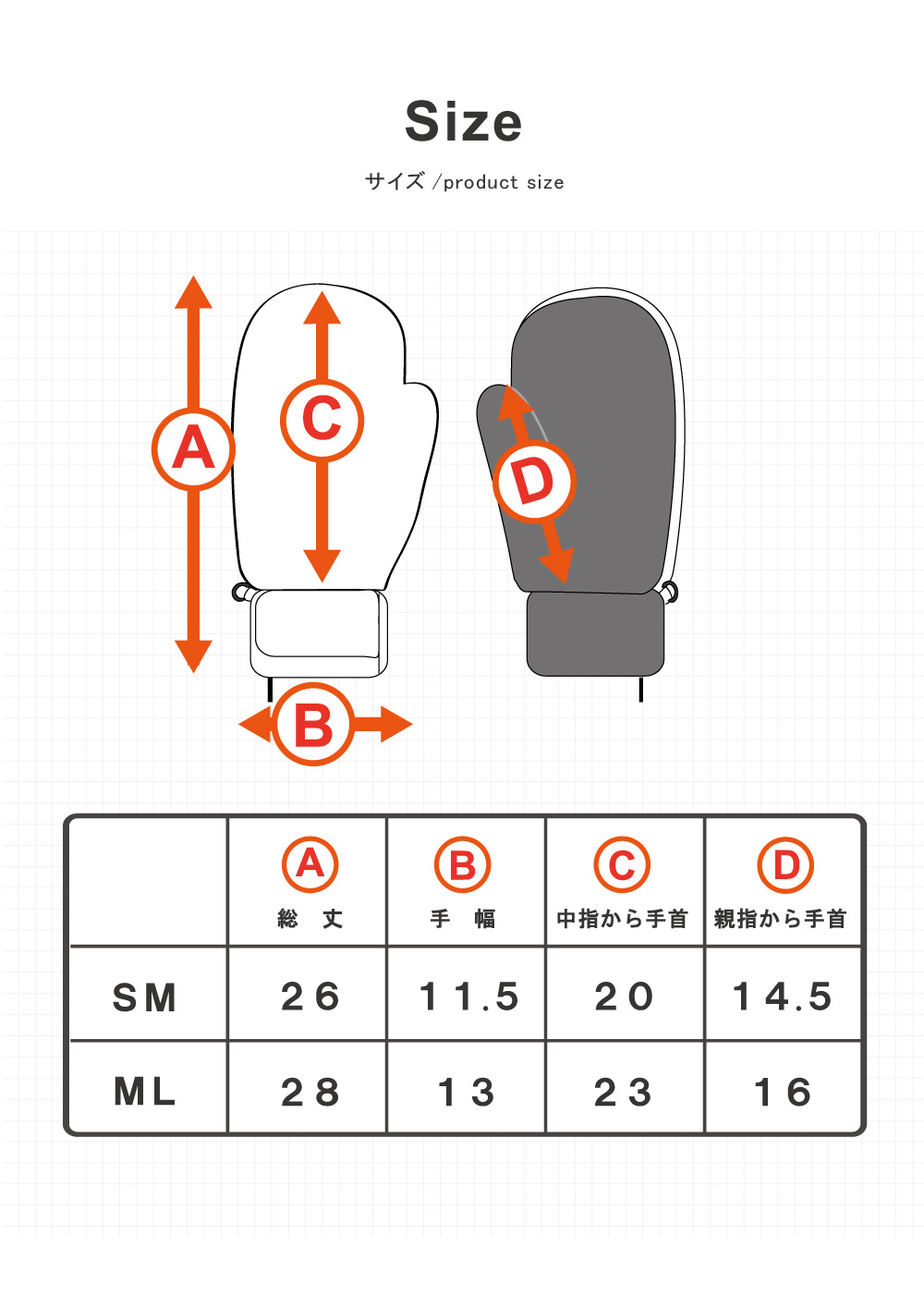 Size

サイズ /product size

A
C
D
B

| | A 総　丈 | B 手　幅 | C 中指から手首 | D 親指から手首 |
|---|---|---|---|---|
| SM | 26 | 11.5 | 20 | 14.5 |
| ML | 28 | 13 | 23 | 16 |