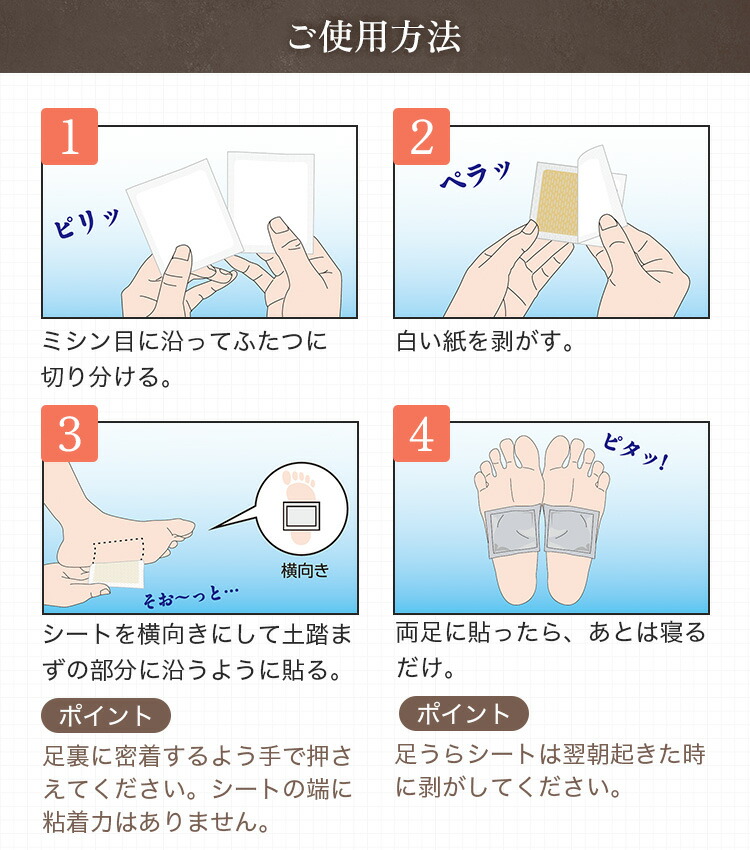 ご使用方法

1

ピリッ

ミシン目に沿ってふたつに切り分ける。

2

ペラッ

白い紙を剥がす。

3

横向き

そお〜っと…

シートを横向きにして土踏まずの部分に沿うように貼る。

ポイント

足裏に密着するよう手で押さえてください。シートの端に粘着力はありません。

4

ピタッ!

両足に貼ったら、あとは寝るだけ。

ポイント

足うらシートは翌朝起きた時に剥がしてください。