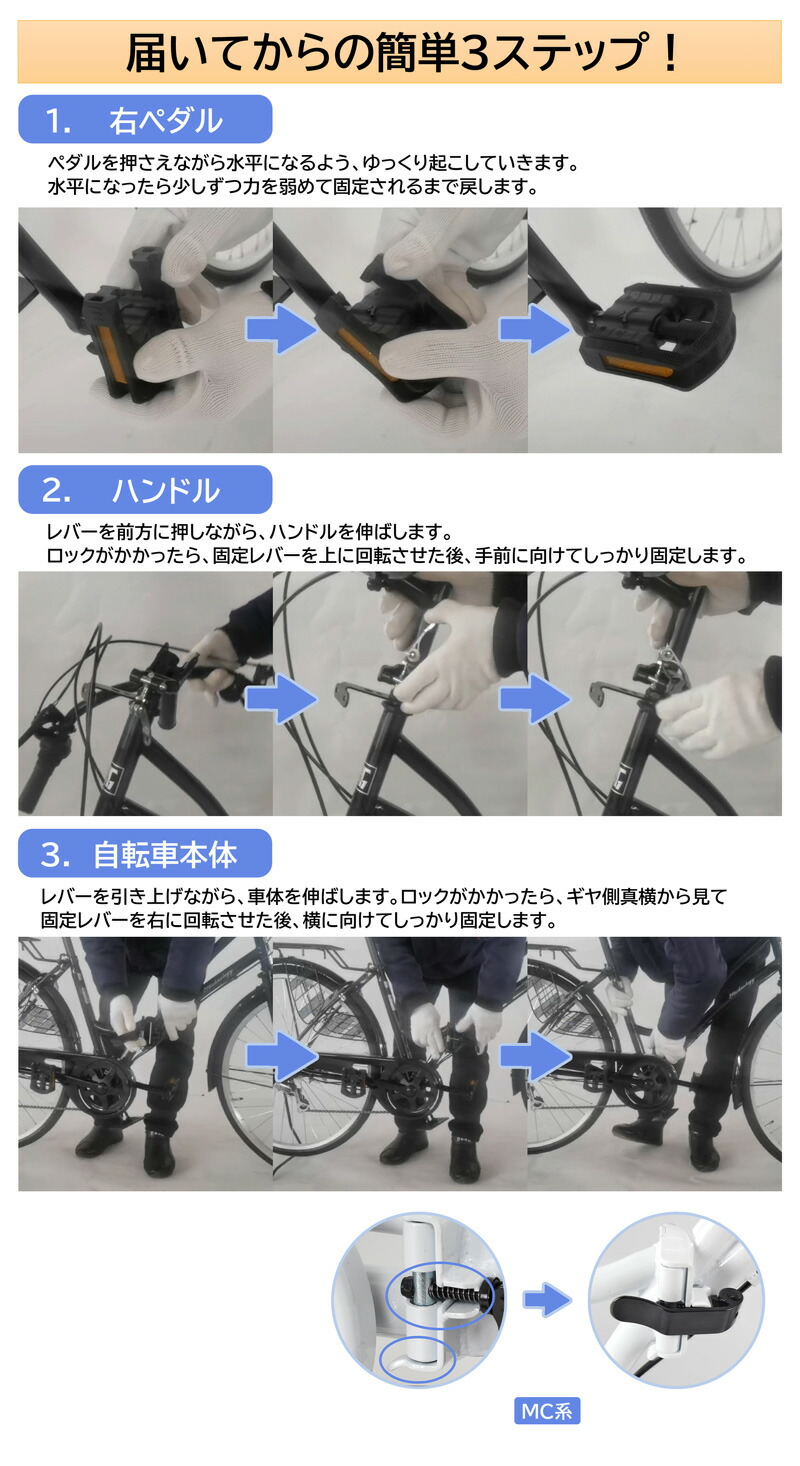 届いてからの簡単3ステップ！

1.　右ペダル

ペダルを押さえながら水平になるよう、ゆっくり起こしていきます。
水平になったら少しずつ力を弱めて固定されるまで戻します。

2.　ハンドル

レバーを前方に押しながら、ハンドルを伸ばします。
ロックがかかったら、固定レバーを上に回転させた後、手前に向けてしっかり固定します。

3.　自転車本体

レバーを引き上げながら、車体を伸ばします。ロックがかかったら、ギヤ側真横から見て固定レバーを右に回転させた後、横に向けてしっかり固定します。

MC系