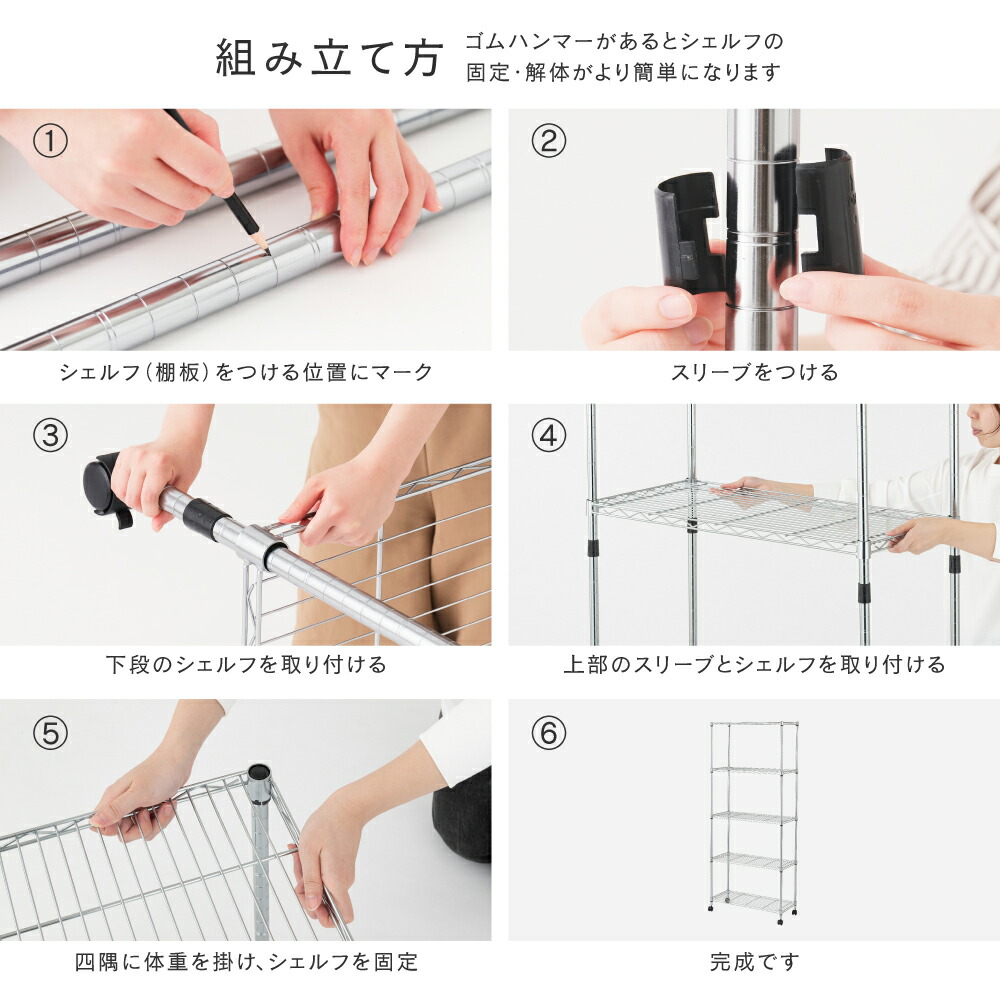 組み立て方

ゴムハンマーがあるとシェルフの固定･解体がより簡単になります

①

シェルフ（棚板）をつける位置にマーク

②

スリーブをつける

③

下段のシェルフを取り付ける

④

上部のスリーブとシェルフを取り付ける

⑤

四隅に体重を掛け、シェルフを固定

⑥

完成です