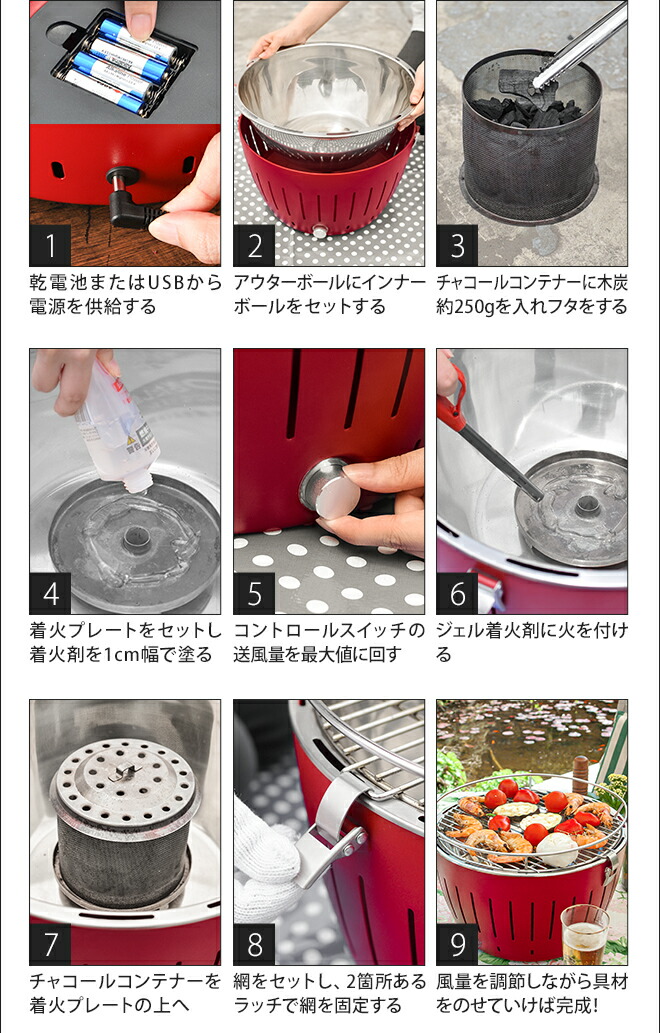 1
乾電池またはUSBから電源を供給する

2
アウターボールにインナーボールをセットする

3
チャコールコンテナーに木炭約250gを入れフタをする

4
着火プレートをセットし着火剤を1cm幅で塗る

5
コントロールスイッチの送風量を最大値に回す

6
ジェル着火剤に火を付ける

7
チャコールコンテナーを着火プレートの上へ

8
網をセットし、2箇所あるラッチで網を固定する

9
風量を調節しながら具材をのせていけば完成!