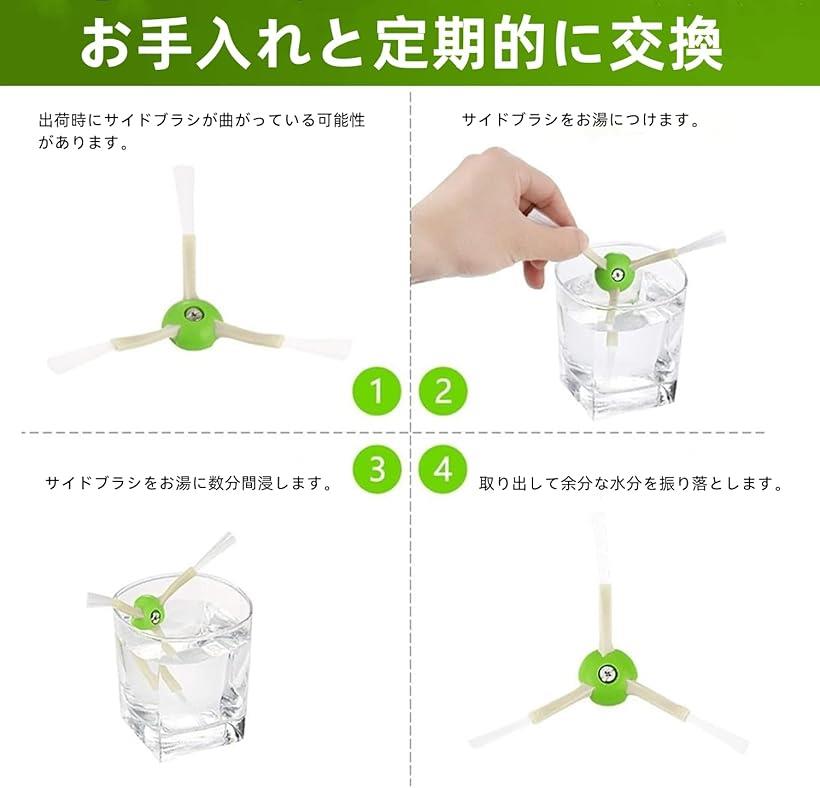 お手入れと定期的に交換

出荷時にサイドブラシが曲がっている可能性があります。

サイドブラシをお湯につけます。

1

2

3

4

サイドブラシをお湯に数分間浸します。

取り出して余分な水分を振り落とします。