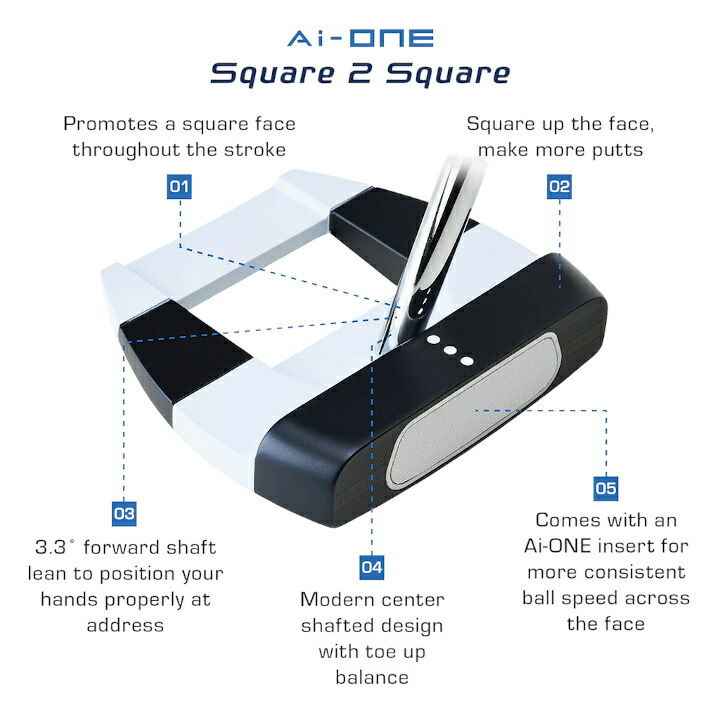 Ai-ONE
Square 2 Square

Promotes a square face throughout the stroke

01

Square up the face, make more putts

02

03

3.3° forward shaft lean to position your hands properly at address

04

Modern center shafted design with toe up balance

05

Comes with an Ai-ONE insert for more consistent ball speed across the face