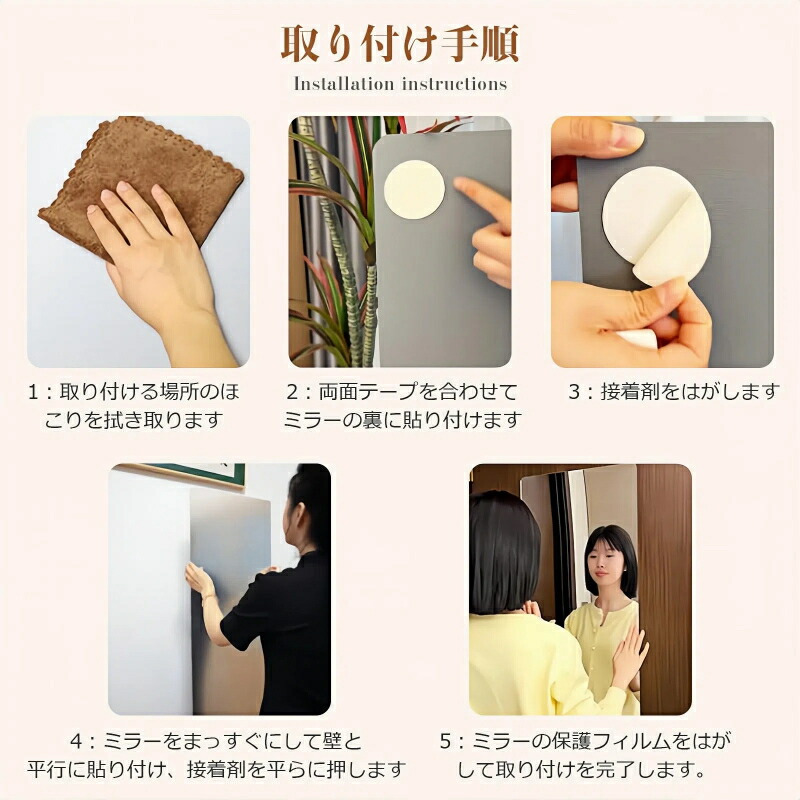 取り付け手順

Installation instructions

1：取り付ける場所のほこりを拭き取ります

2：両面テープを合わせてミラーの裏に貼り付けます

3：接着剤をはがします

4：ミラーをまっすぐにして壁と平行に貼り付け、接着剤を平らに押します

5：ミラーの保護フィルムをはがして取り付けを完了します。