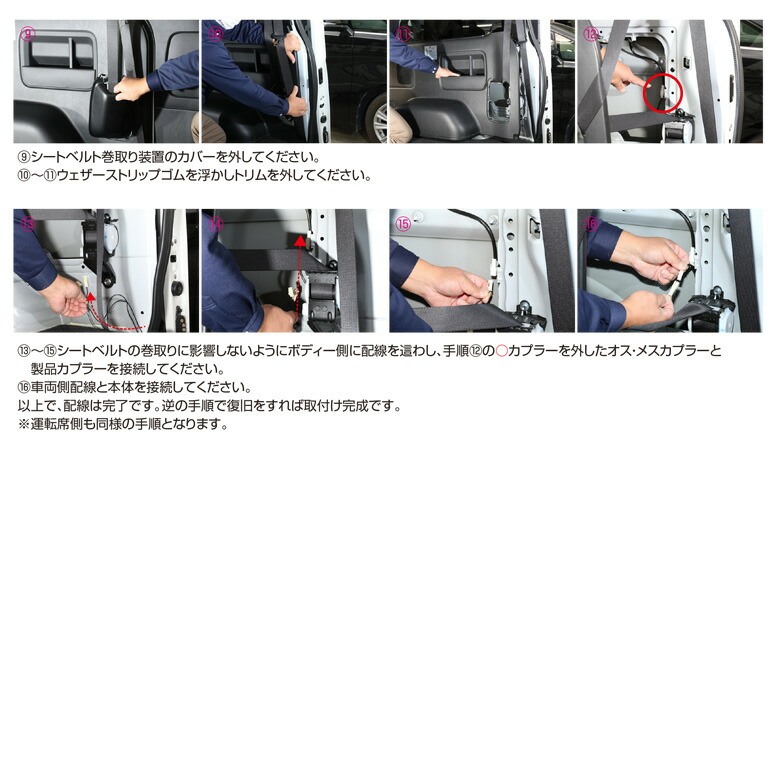 ⑨

⑩

⑪

⑫

⑨シートベルト巻取り装置のカバーを外してください。
⑩～⑪ウェザーストリップゴムを浮かしトリムを外してください。

⑬

⑭

⑮

⑯

⑬～⑮シートベルトの巻取りに影響しないようにボディー側に配線を這わし、手順⑫の○カプラーを外したオス・メスカプラーと製品カプラーを接続してください。
⑯車両側配線と本体を接続してください。
以上で、配線は完了です。逆の手順で復旧をすれば取付け完成です。
※運転席側も同様の手順となります。