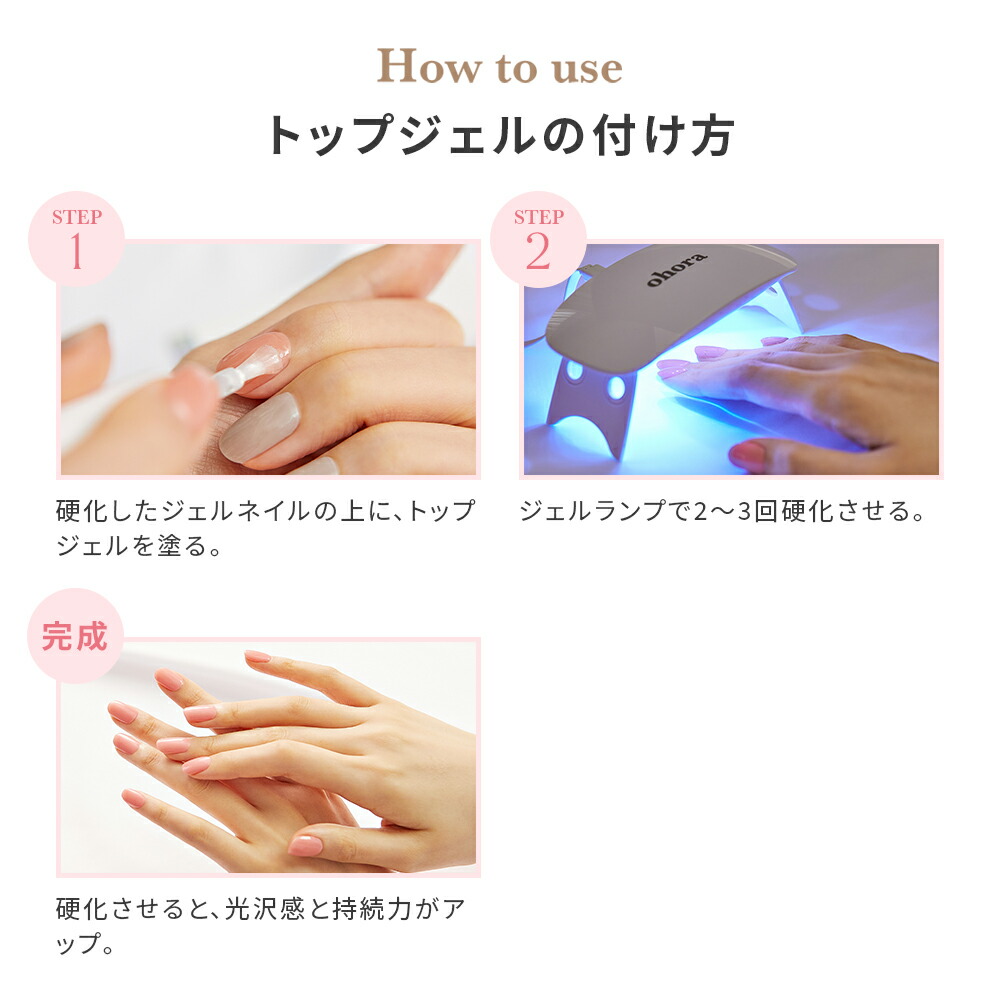 How to use
トップジェルの付け方

STEP
1

硬化したジェルネイルの上に、トップジェルを塗る。

STEP
2

ohora

ジェルランプで2～3回硬化させる。

完成

硬化させると、光沢感と持続力がアップ。