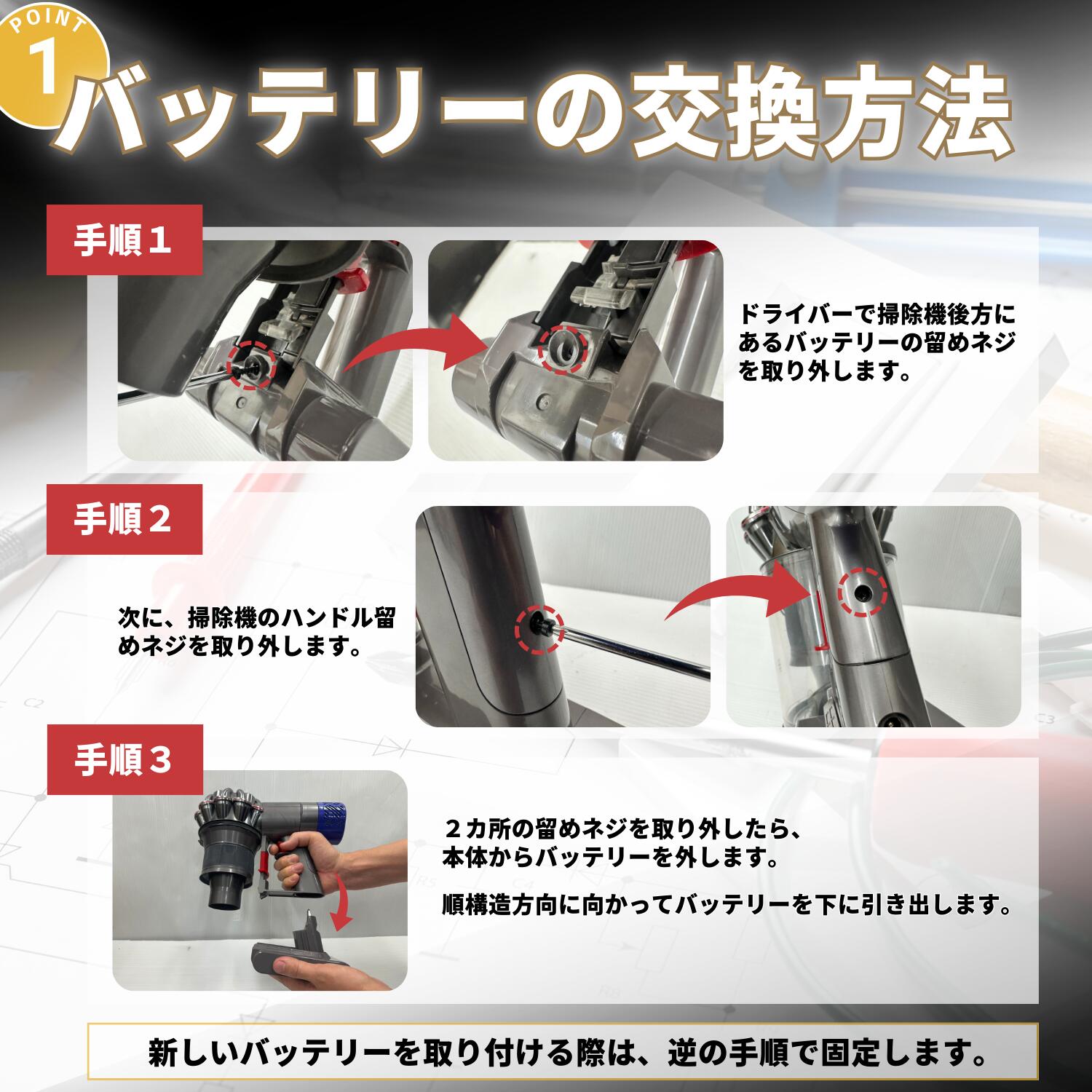 POINT 1

バッテリーの交換方法

手順１

ドライバーで掃除機後方にあるバッテリーの留めネジを取り外します。

手順２

次に、掃除機のハンドル留めネジを取り外します。

手順３

２カ所の留めネジを取り外したら、本体からバッテリーを外します。

順構造方向に向かってバッテリーを下に引き出します。

新しいバッテリーを取り付ける際は、逆の手順で固定します。